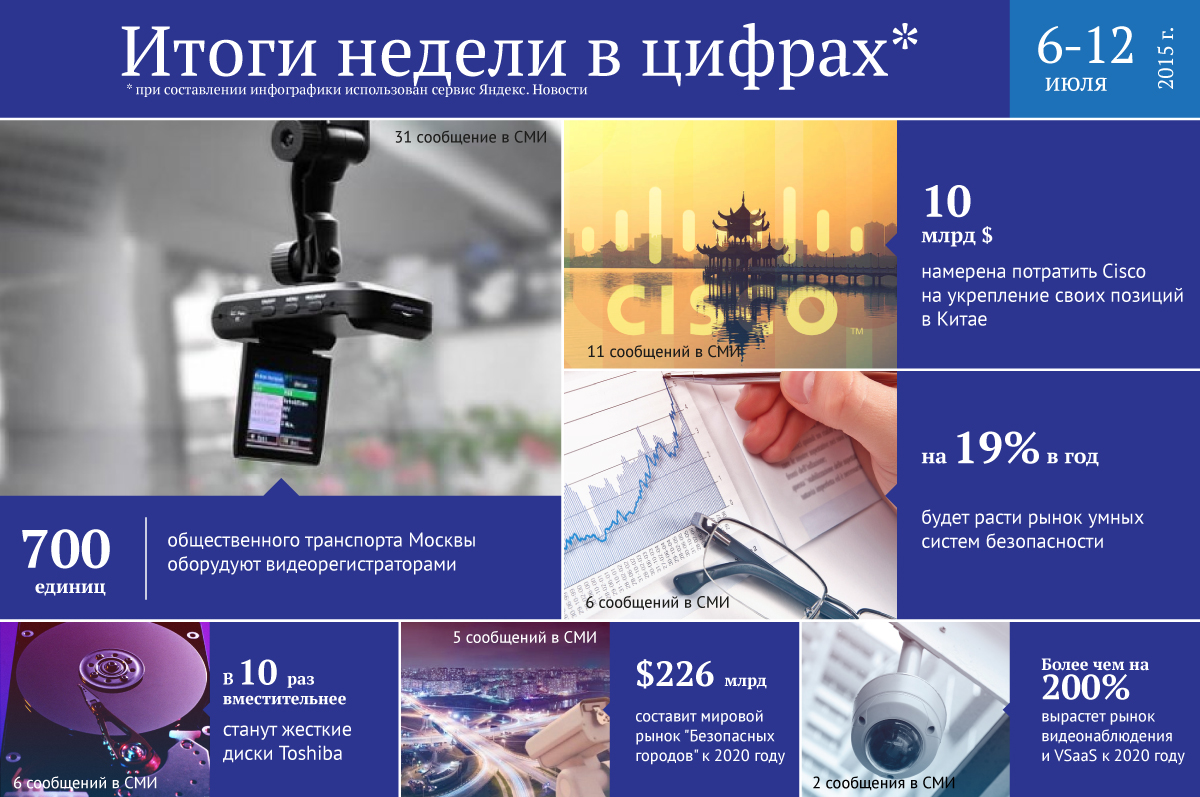 Итоги недели в цифрах*

* при составлении инфографики использован сервис Яндекс. Новости

6-12 июля 2015 г.

31 сообщение в СМИ

700 единиц

общественного транспорта Москвы оборудуют видеорегистраторами

CISCO

11 сообщений в СМИ

10 млрд $

намерена потратить Cisco на укрепление своих позиций в Китае

6 сообщений в СМИ

на 19% в год

будет расти рынок умных систем безопасности

6 сообщений в СМИ

в 10 раз вместительнее

станут жесткие диски Toshiba

5 сообщений в СМИ

$226 млрд

составит мировой рынок "Безопасных городов" к 2020 году

2 сообщения в СМИ

Более чем на 200%

вырастет рынок видеонаблюдения и VSaaS к 2020 году