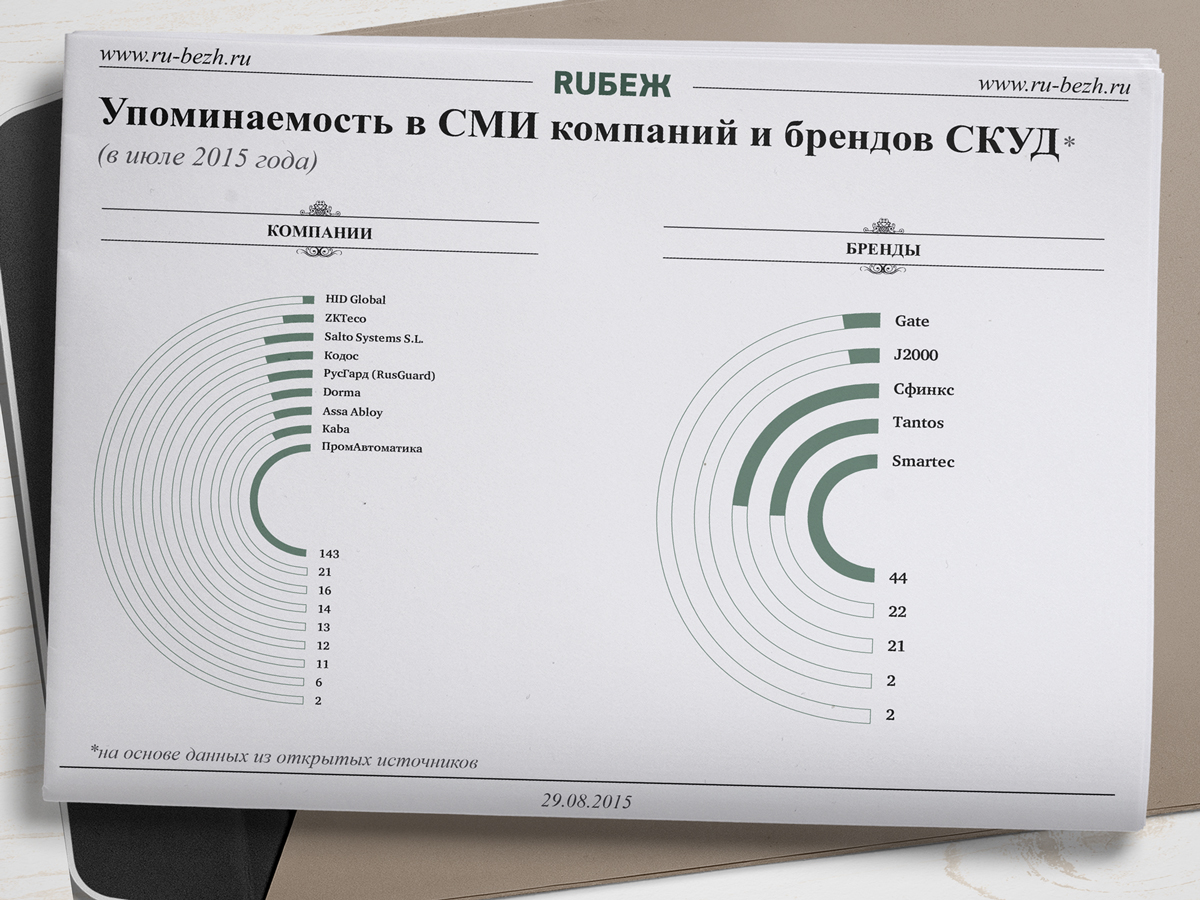 www.ru-bezh.ru

RUБЕЖ

www.ru-bezh.ru

Упоминаемость в СМИ компаний и брендов СКУД*

(в июле 2015 года)

КОМПАНИИ

HID Global
ZKTeco
Salto Systems S.L.
Кодос
РусГард (RusGuard)
Dorma
Assa Abloy
Kaba
ПромАвтоматика

143
21
16
14
13
12
11
6
2

БРЕНДЫ

Gate
J2000
Сфинкс
Tantos
Smartec

44
22
21
2
2

*на основе данных из открытых источников

29.08.2015