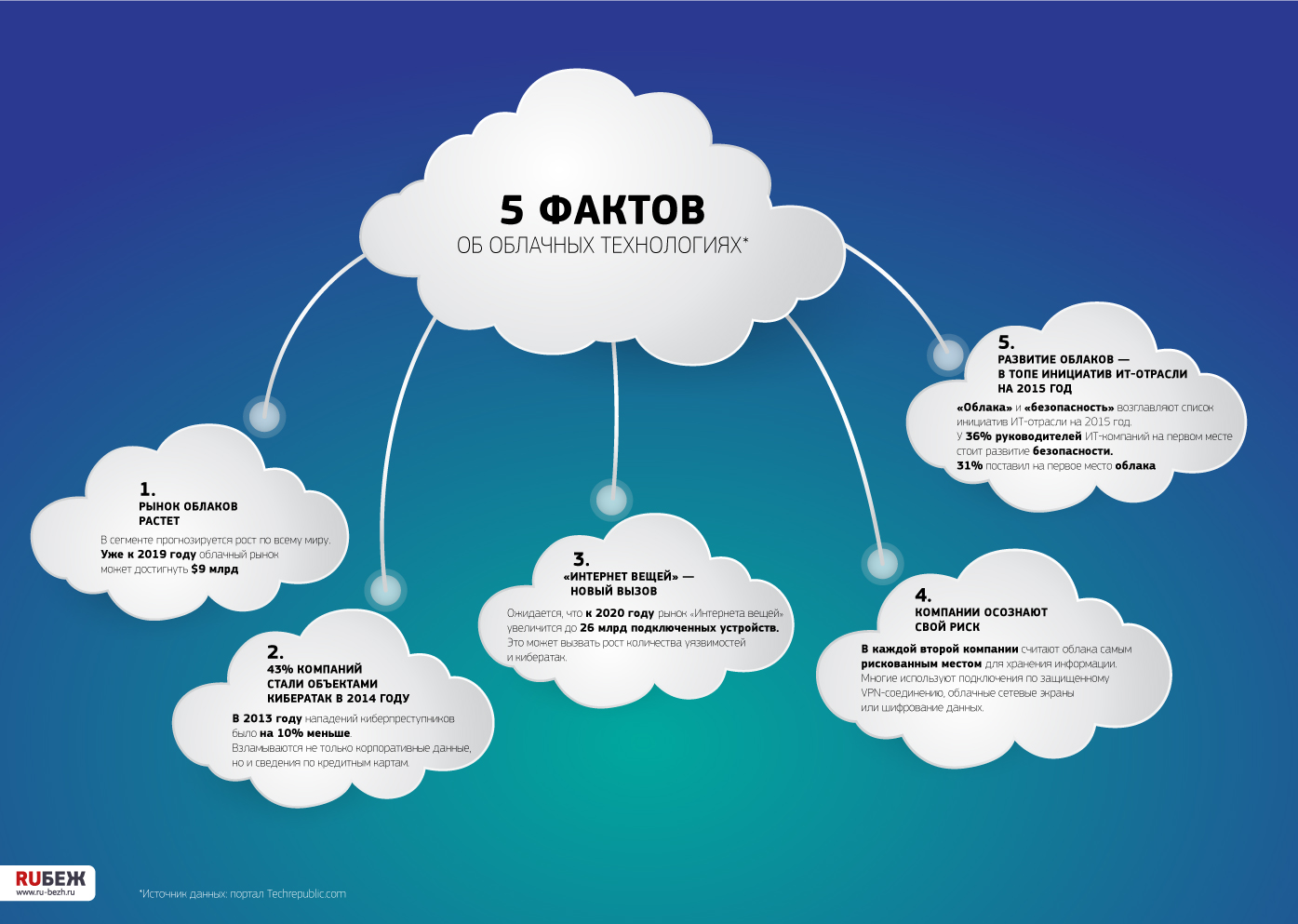 5 ФАКТОВ
ОБ ОБЛАЧНЫХ ТЕХНОЛОГИЯХ*

1.
РЫНОК ОБЛАКОВ РАСТЕТ

В сегменте прогнозируется рост по всему миру. Уже к 2019 году облачный рынок может достигнуть $9 млрд

2.
43% КОМПАНИЙ СТАЛИ ОБЪЕКТАМИ КИБЕРАТАК В 2014 ГОДУ

В 2013 году нападений киберпреступников было на 10% меньше. Взламываются не только корпоративные данные, но и сведения по кредитным картам.

3.
«ИНТЕРНЕТ ВЕЩЕЙ» — НОВЫЙ ВЫЗОВ

Ожидается, что к 2020 году рынок «Интернета вещей» увеличится до 26 млрд подключенных устройств. Это может вызвать рост количества уязвимостей и кибератак.

4.
КОМПАНИИ ОСОЗНАЮТ СВОЙ РИСК

В каждой второй компании считают облака самым рискованным местом для хранения информации. Многие используют подключения по защищенному VPN-соединению, облачные сетевые экраны или шифрование данных.

5.
РАЗВИТИЕ ОБЛАКОВ — В ТОПЕ ИНИЦИАТИВ ИТ-ОТРАСЛИ НА 2015 ГОД

«Облака» и «безопасность» возглавляют список инициатив ИТ-отрасли на 2015 год. У 36% руководителей ИТ-компаний на первом месте стоит развитие безопасности. 31% поставил на первое место облака

RUБЕЖ
www.ru-bezh.ru

*Источник данных: портал Techrepublic.com