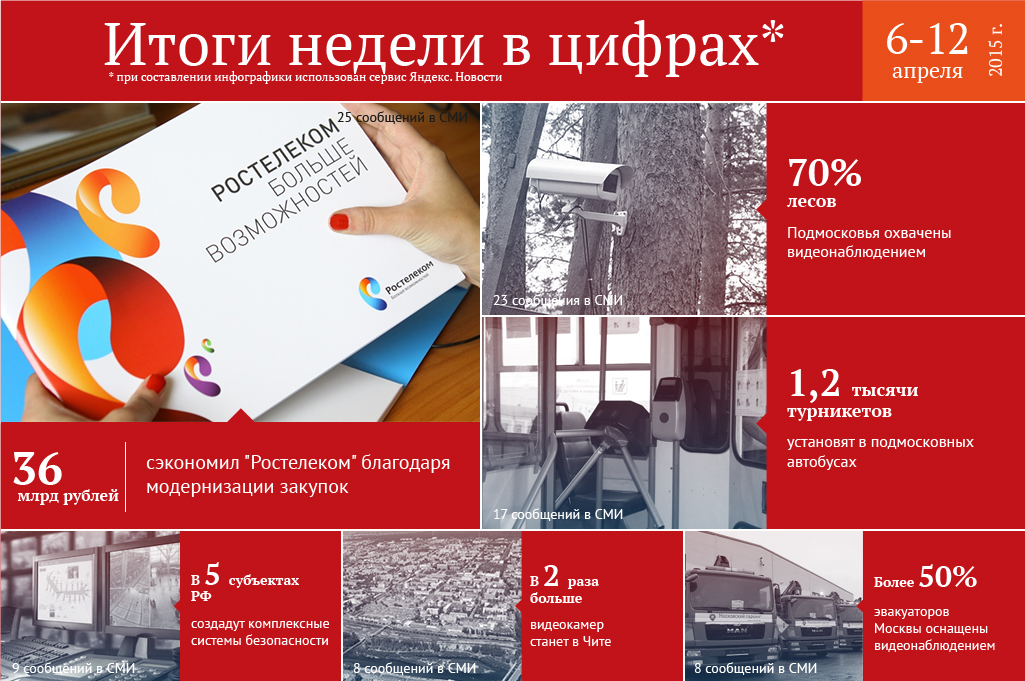 Итоги недели в цифрах*

* при составлении инфографики использован сервис Яндекс. Новости

6-12 апреля 2015 г.

25 сообщений в СМИ

РОСТЕЛЕКОМ БОЛЬШЕ ВОЗМОЖНОСТЕЙ

Ростелеком

36 млрд рублей

сэкономил "Ростелеком" благодаря модернизации закупок

23 сообщения в СМИ

70% лесов

Подмосковья охвачены видеонаблюдением

17 сообщений в СМИ

1,2 тысячи турникетов

установят в подмосковных автобусах

9 сообщений в СМИ

В 5 субъектах РФ

создадут комплексные системы безопасности

8 сообщений в СМИ

В 2 раза больше

видеокамер станет в Чите

8 сообщений в СМИ

Более 50%

эвакуаторов Москвы оснащены видеонаблюдением