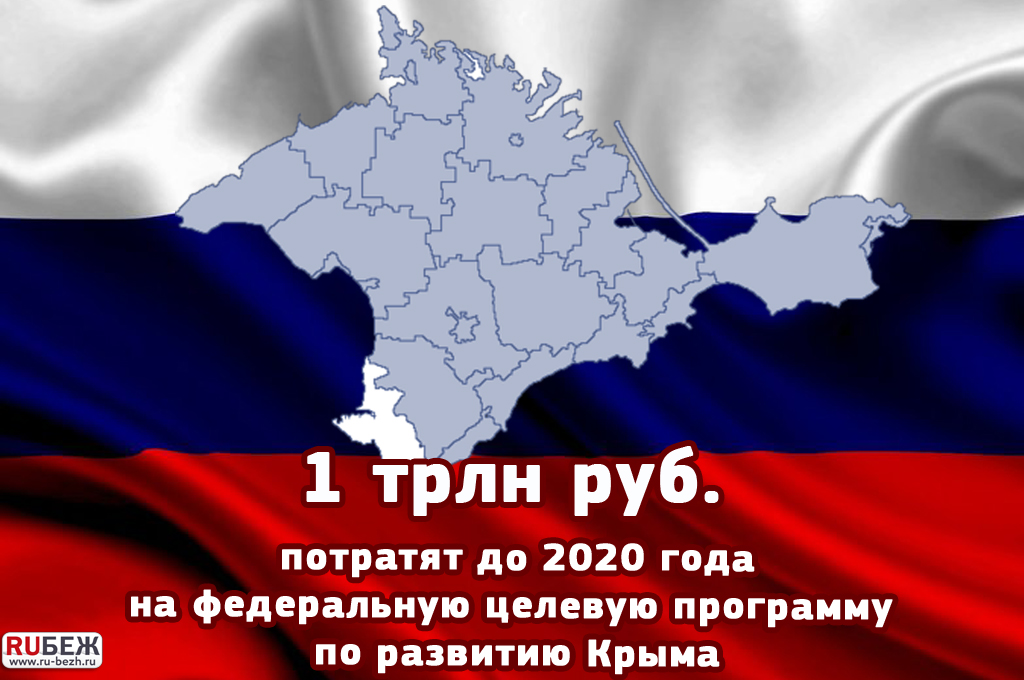 1 трлн руб.

потратят до 2020 года на федеральную целевую программу по развитию Крыма

RUБЕЖ
www.ru-bezh.ru