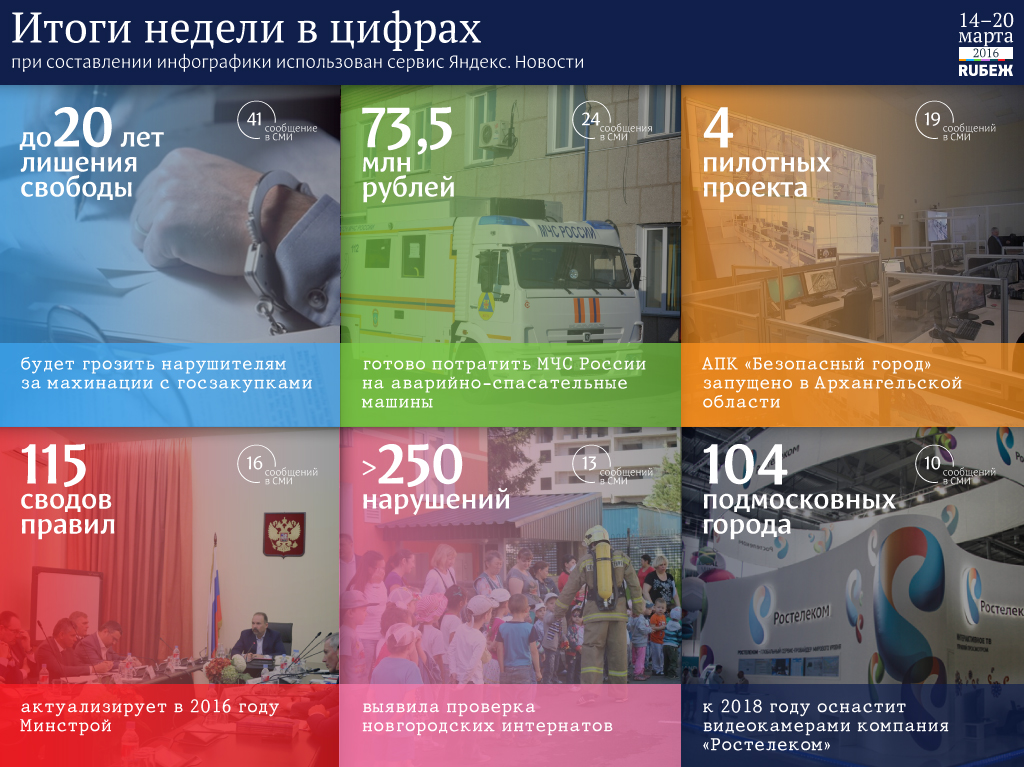 Итоги недели в цифрах
при составлении инфографики использован сервис Яндекс. Новости

14–20 марта 2016
RUБЕЖ

до 20 лет лишения свободы
41 сообщение в СМИ
будет грозить нарушителям за махинации с госзакупками

73,5 млн рублей
24 сообщения в СМИ
МЧС РОССИИ
готово потратить МЧС России на аварийно-спасательные машины

4 пилотных проекта
19 сообщений в СМИ
АПК «Безопасный город» запущено в Архангельской области

115 сводов правил
16 сообщений в СМИ
актуализирует в 2016 году Минстрой

>250 нарушений
13 сообщений в СМИ
выявила проверка новгородских интернатов

104 подмосковных города
10 сообщений в СМИ
Ростелеком
Ростелеком
к 2018 году оснастит видеокамерами компания «Ростелеком»