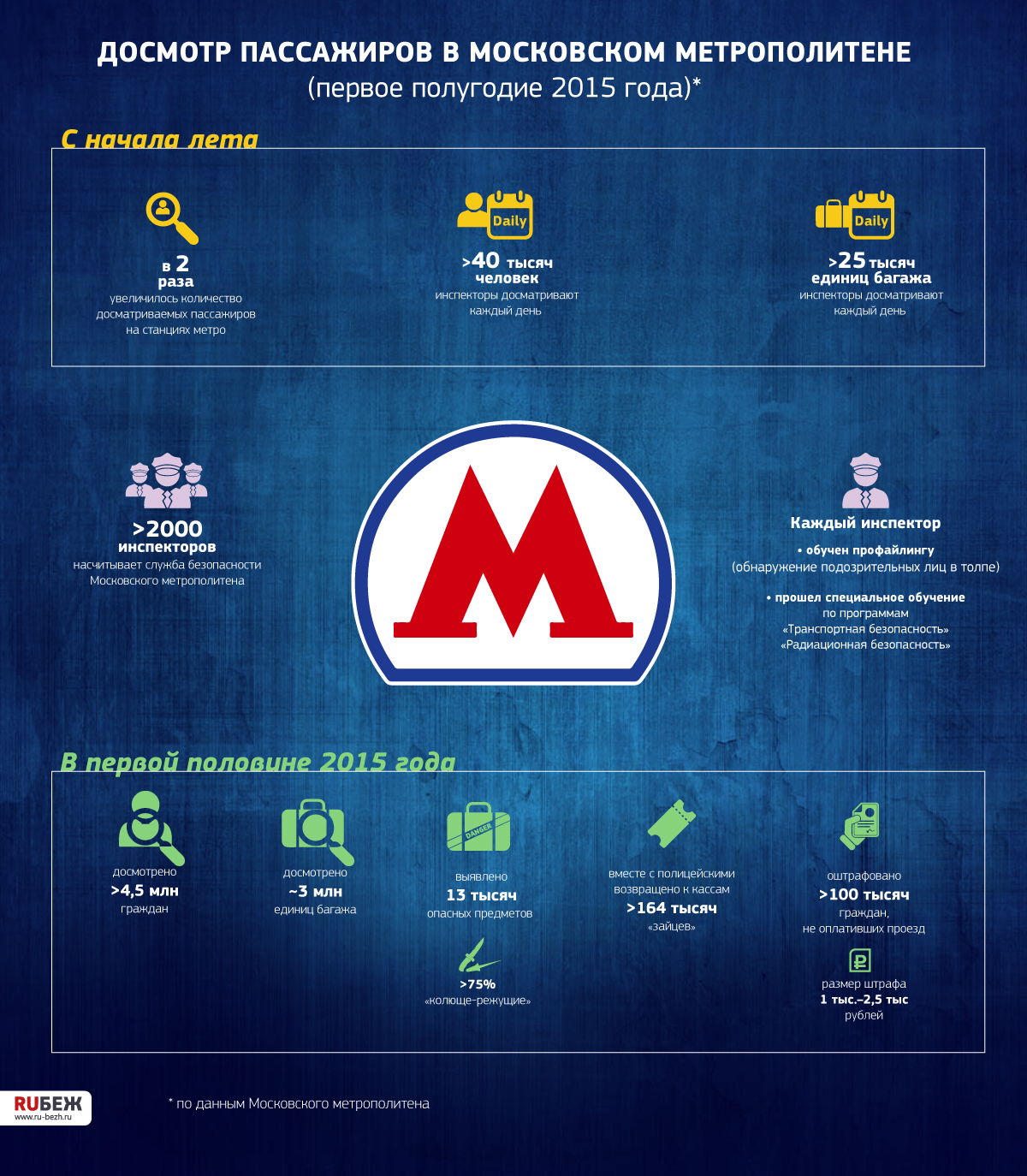 ДОСМОТР ПАССАЖИРОВ В МОСКОВСКОМ МЕТРОПОЛИТЕНЕ
(первое полугодие 2015 года)*

С начала лета

в 2 раза
увеличилось количество досматриваемых пассажиров на станциях метро

Daily
>40 тысяч человек
инспекторы досматривают каждый день

Daily
>25 тысяч единиц багажа
инспекторы досматривают каждый день

>2000 инспекторов
насчитывает служба безопасности Московского метрополитена

Каждый инспектор
• обучен профайлингу
(обнаружение подозрительных лиц в толпе)

• прошел специальное обучение по программам «Транспортная безопасность» «Радиационная безопасность»

В первой половине 2015 года

досмотрено
>4,5 млн
граждан

досмотрено
~3 млн
единиц багажа

DANGER
выявлено
13 тысяч
опасных предметов

>75%
«колюще-режущие»

вместе с полицейскими возвращено к кассам
>164 тысяч
«зайцев»

оштрафовано
>100 тысяч
граждан, не оплативших проезд

размер штрафа
1 тыс.–2,5 тыс
рублей

RUБЕЖ
www.ru-bezh.ru

* по данным Московского метрополитена