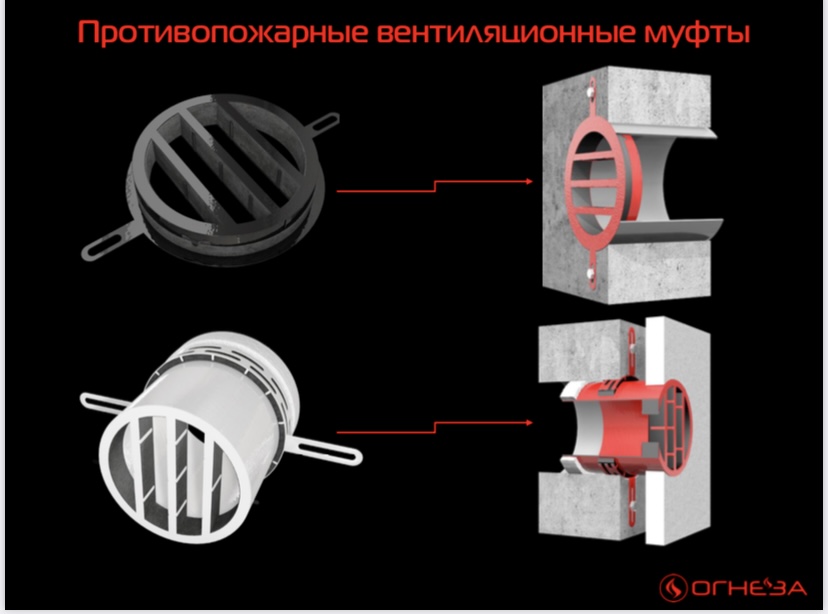 Противопожарные вентиляционные муфты

ОГНЕЗА