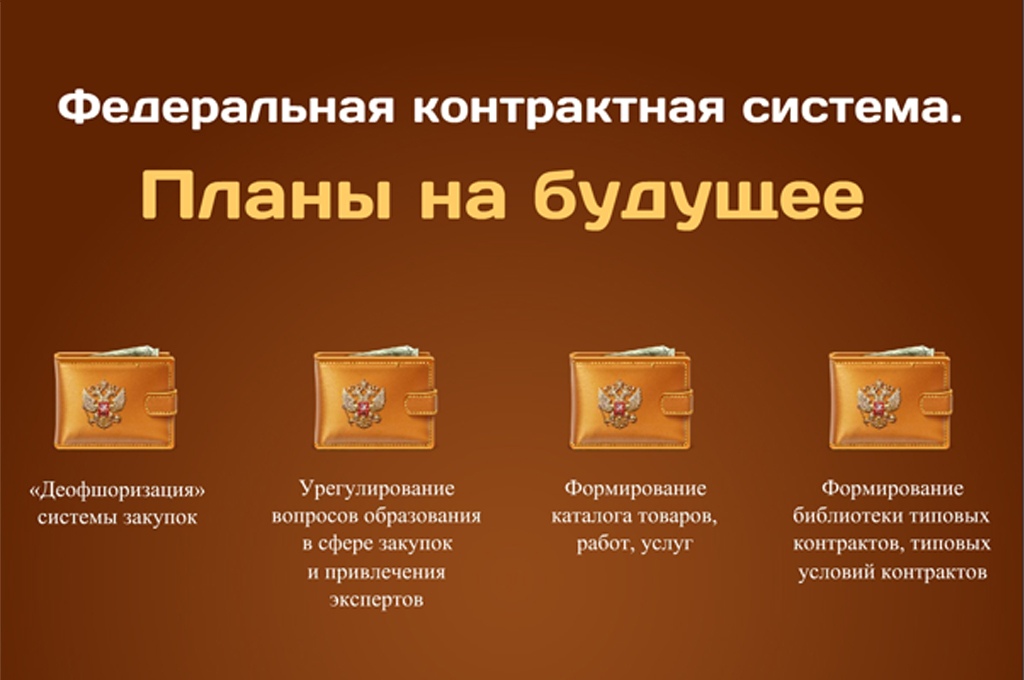 Федеральная контрактная система.

Планы на будущее

«Деофшоризация» системы закупок

Урегулирование вопросов образования в сфере закупок и привлечения экспертов

Формирование каталога товаров, работ, услуг

Формирование библиотеки типовых контрактов, типовых условий контрактов