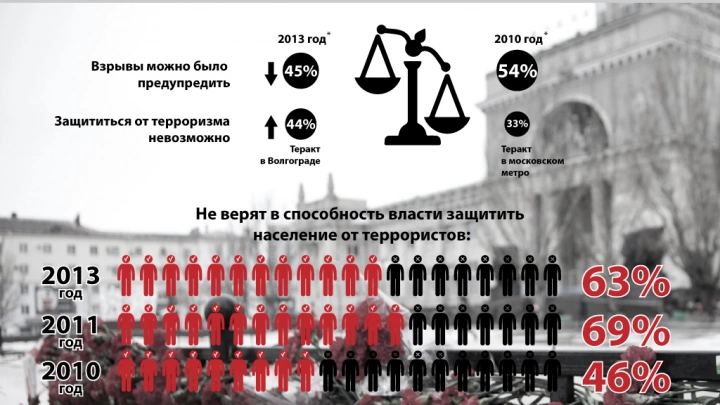 2013 год*

2010 год*

Взрывы можно было предупредить

45%

54%

Защититься от терроризма невозможно

44%

33%

Теракт в Волгограде

Теракт в московском метро

Не верят в способность власти защитить население от террористов:

2013 год

63%

2011 год

69%

2010 год

46%