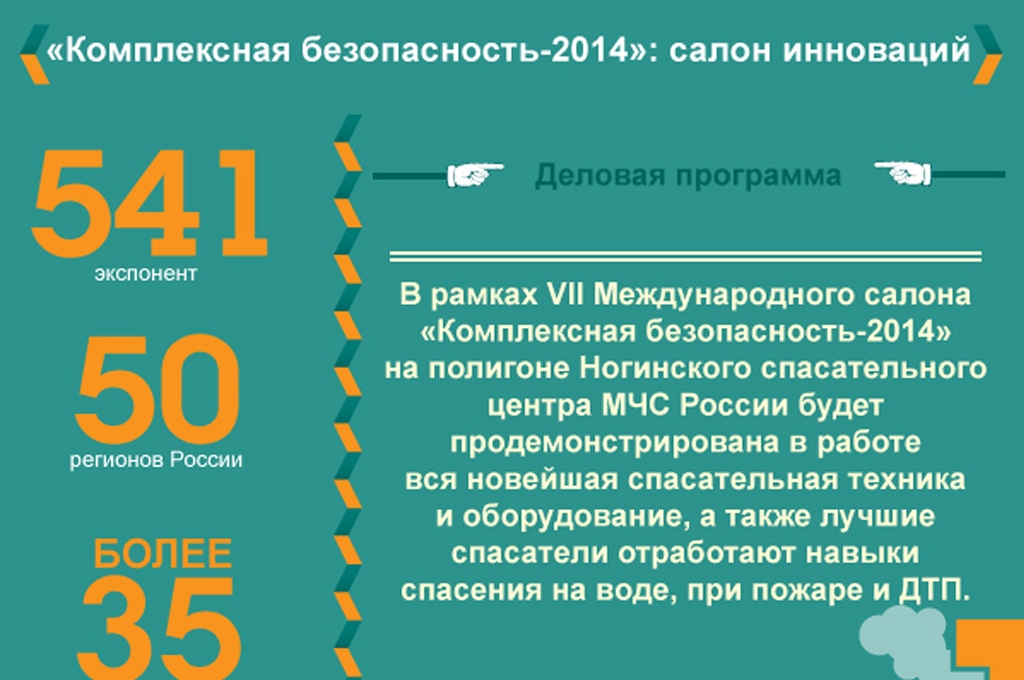 «Комплексная безопасность-2014»: салон инноваций

541
экспонент

50
регионов России

БОЛЕЕ
35

Деловая программа

В рамках VII Международного салона «Комплексная безопасность-2014» на полигоне Ногинского спасательного центра МЧС России будет продемонстрирована в работе вся новейшая спасательная техника и оборудование, а также лучшие спасатели отработают навыки спасения на воде, при пожаре и ДТП.