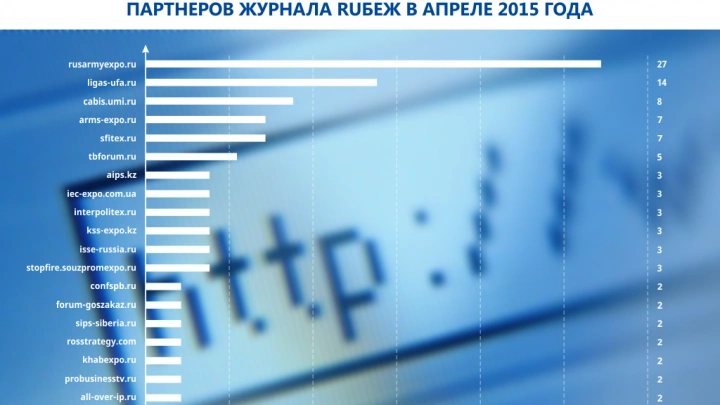 ПАРТНЕРОВ ЖУРНАЛА RUБЕЖ В АПРЕЛЕ 2015 ГОДА

| | |
|---|---|
| rusarmyexpo.ru | 27 |
| ligas-ufa.ru | 14 |
| cabis.umi.ru | 8 |
| arms-expo.ru | 7 |
| sfitex.ru | 7 |
| tbforum.ru | 5 |
| aips.kz | 3 |
| iec-expo.com.ua | 3 |
| interpolitex.ru | 3 |
| kss-expo.kz | 3 |
| isse-russia.ru | 3 |
| stopfire.souzpromexpo.ru | 3 |
| confspb.ru | 2 |
| forum-goszakaz.ru | 2 |
| sips-siberia.ru | 2 |
| rosstrategy.com | 2 |
| khabexpo.ru | 2 |
| probusinesstv.ru | 2 |
| all-over-ip.ru | 2 |

http://