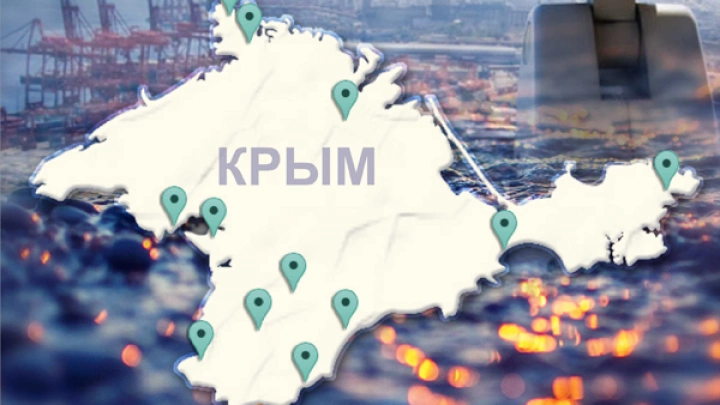 КРЫМ