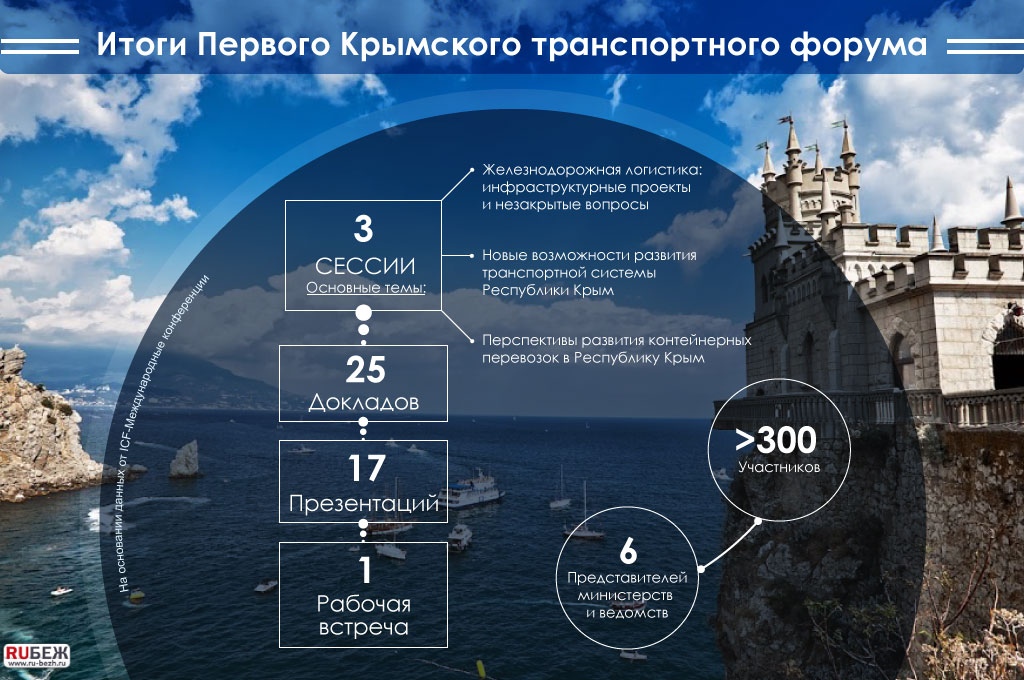 Итоги Первого Крымского транспортного форума

На основании данных от ICF-Международные конференции

3
СЕССИИ
Основные темы:

Железнодорожная логистика: инфраструктурные проекты и незакрытые вопросы

Новые возможности развития транспортной системы Республики Крым

Перспективы развития контейнерных перевозок в Республику Крым

25
Докладов

17
Презентаций

1
Рабочая встреча

>300
Участников

6
Представителей министерств и ведомств

RUБЕЖ
www.ru-bezh.ru