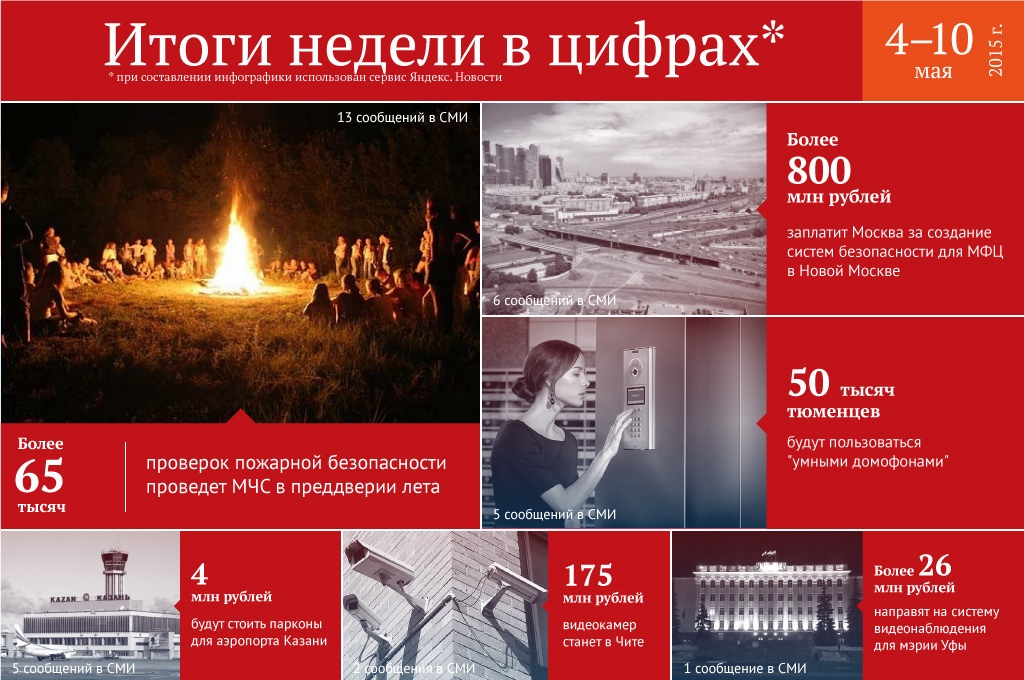 Итоги недели в цифрах*
* при составлении инфографики использован сервис Яндекс. Новости

4–10 мая 2015 г.

13 сообщений в СМИ

Более 65 тысяч

проверок пожарной безопасности проведет МЧС в преддверии лета

6 сообщений в СМИ

Более 800 млн рублей

заплатит Москва за создание систем безопасности для МФЦ в Новой Москве

5 сообщений в СМИ

50 тысяч тюменцев

будут пользоваться "умными домофонами"

KAZAN КАЗАНЬ

5 сообщений в СМИ

4 млн рублей

будут стоить парконы для аэропорта Казани

2 сообщения в СМИ

175 млн рублей

видеокамер станет в Чите

1 сообщение в СМИ

Более 26 млн рублей

направят на систему видеонаблюдения для мэрии Уфы