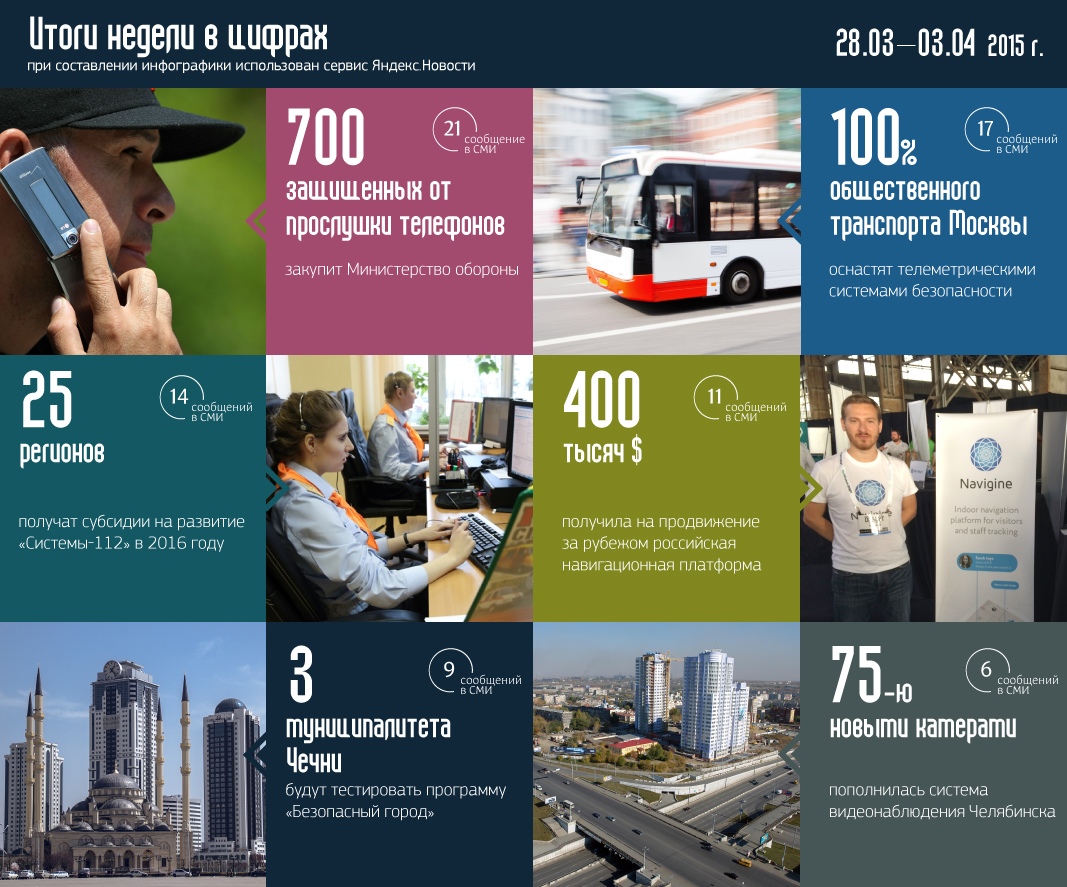 Итоги недели в цифрах
при составлении инфографики использован сервис Яндекс.Новости

28.03—03.04 2015 г.

700
21 сообщение в СМИ
защищенных от прослушки телефонов
закупит Министерство обороны

100%
17 сообщений в СМИ
общественного транспорта Москвы
оснастят телеметрическими системами безопасности

25
14 сообщений в СМИ
регионов
получат субсидии на развитие «Системы-112» в 2016 году

400
11 сообщений в СМИ
тысяч $
получила на продвижение за рубежом российская навигационная платформа

Navigine
Indoor navigation platform for visitors and staff tracking

3
9 сообщений в СМИ
муниципалитета Чечни
будут тестировать программу «Безопасный город»

75-ю
6 сообщений в СМИ
новыми камерами
пополнилась система видеонаблюдения Челябинска