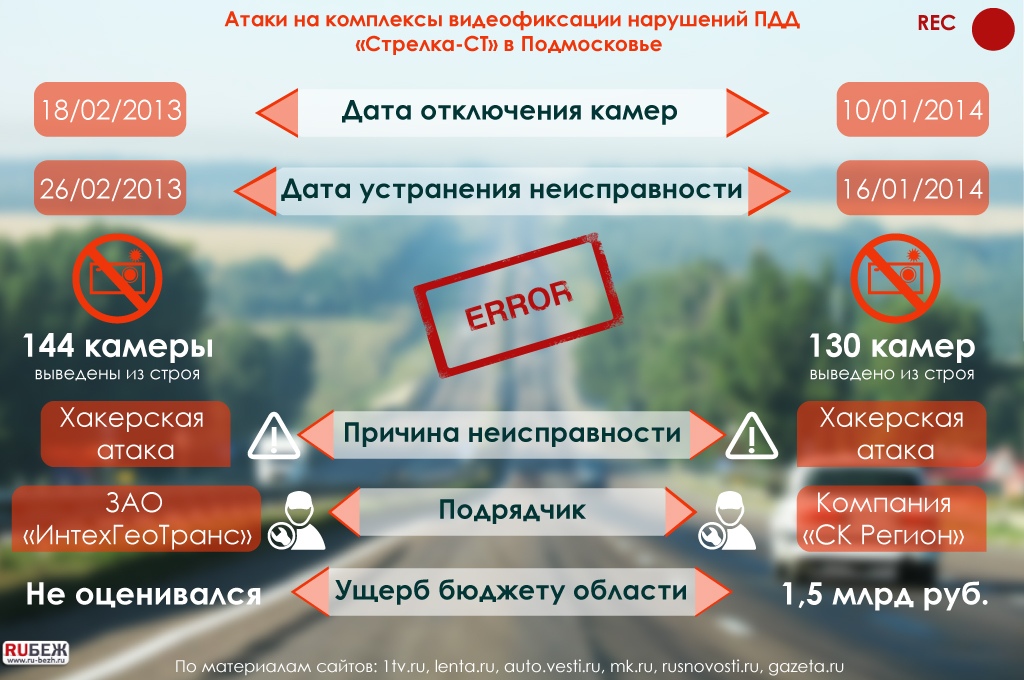 Атаки на комплексы видеофиксации нарушений ПДД «Стрелка-СТ» в Подмосковье

REC

18/02/2013

Дата отключения камер

10/01/2014

26/02/2013

Дата устранения неисправности

16/01/2014

ERROR

144 камеры
выведены из строя

130 камер
выведено из строя

Хакерская атака

Причина неисправности

Хакерская атака

ЗАО «ИнтехГеоТранс»

Подрядчик

Компания «СК Регион»

Не оценивался

Ущерб бюджету области

1,5 млрд руб.

RUБЕЖ
www.ru-bezh.ru

По материалам сайтов: 1tv.ru, lenta.ru, auto.vesti.ru, mk.ru, rusnovosti.ru, gazeta.ru