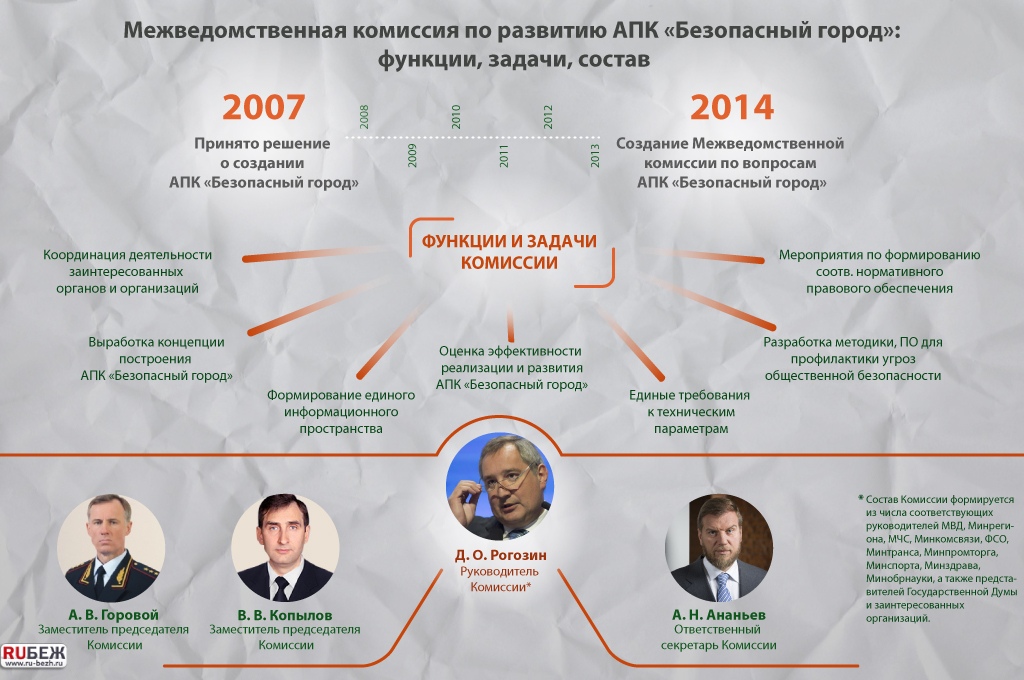 Межведомственная комиссия по развитию АПК «Безопасный город»: функции, задачи, состав

2007
Принято решение о создании АПК «Безопасный город»

2008
2009
2010
2011
2012
2013

2014
Создание Межведомственной комиссии по вопросам АПК «Безопасный город»

ФУНКЦИИ И ЗАДАЧИ КОМИССИИ

Координация деятельности заинтересованных органов и организаций

Выработка концепции построения АПК «Безопасный город»

Формирование единого информационного пространства

Оценка эффективности реализации и развития АПК «Безопасный город»

Единые требования к техническим параметрам

Разработка методики, ПО для профилактики угроз общественной безопасности

Мероприятия по формированию соотв. нормативного правового обеспечения

А. В. Горовой
Заместитель председателя Комиссии

В. В. Копылов
Заместитель председателя Комиссии

Д. О. Рогозин
Руководитель Комиссии*

А. Н. Ананьев
Ответственный секретарь Комиссии

* Состав Комиссии формируется из числа соответствующих руководителей МВД, Минрегиона, МЧС, Минкомсвязи, ФСО, Минтранса, Минпромторга, Минспорта, Минздрава, Минобрнауки, а также представителей Государственной Думы и заинтересованных организаций.

RUБЕЖ
www.ru-bezh.ru