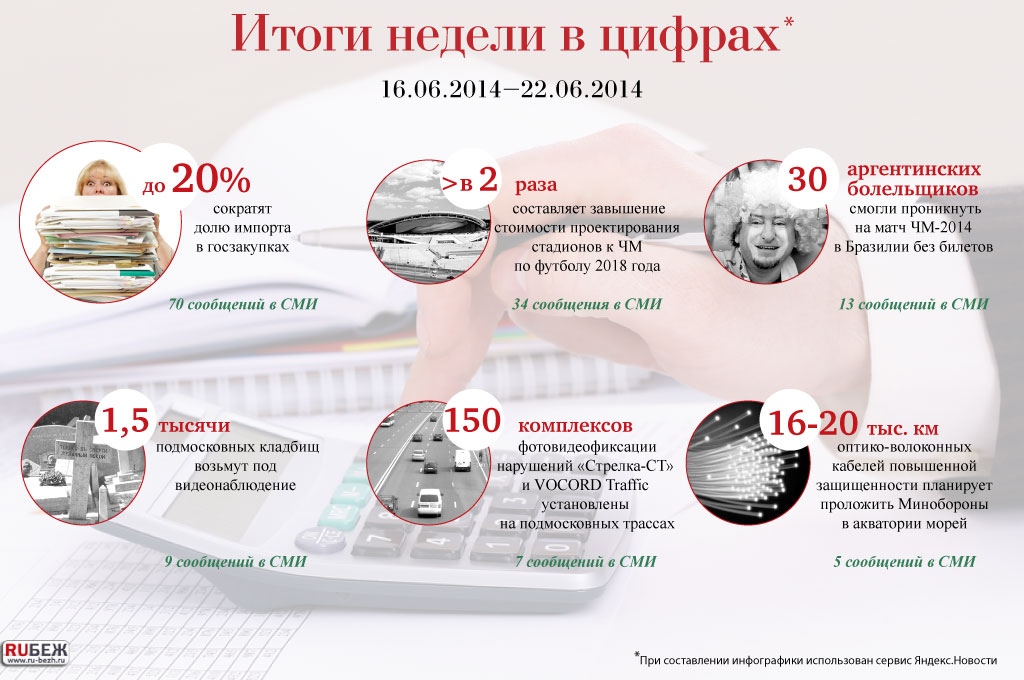 Итоги недели в цифрах*

16.06.2014—22.06.2014

до 20%
сократят долю импорта в госзакупках

70 сообщений в СМИ

>в 2 раза
составляет завышение стоимости проектирования стадионов к ЧМ по футболу 2018 года

34 сообщения в СМИ

30 аргентинских болельщиков
смогли проникнуть на матч ЧМ-2014 в Бразилии без билетов

13 сообщений в СМИ

1,5 тысячи
подмосковных кладбищ возьмут под видеонаблюдение

9 сообщений в СМИ

150 комплексов
фотовидеофиксации нарушений «Стрелка-СТ» и VOCORD Traffic установлены на подмосковных трассах

7 сообщений в СМИ

16-20 тыс. км
оптико-волоконных кабелей повышенной защищенности планирует проложить Минобороны в акватории морей

5 сообщений в СМИ

RUБЕЖ
www.ru-bezh.ru

*При составлении инфографики использован сервис Яндекс.Новости