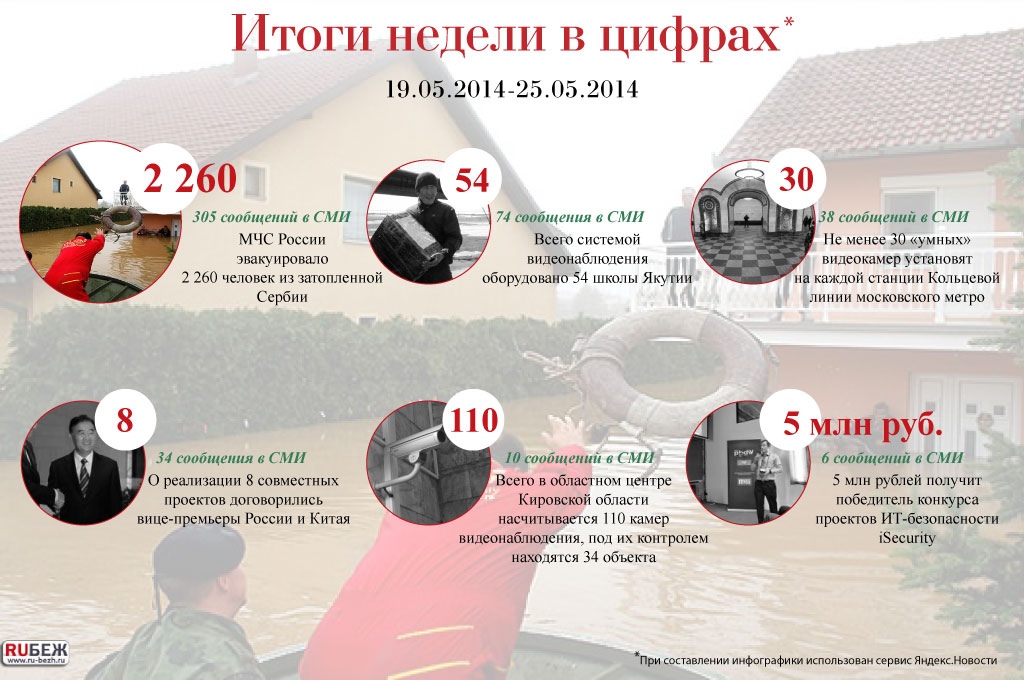 Итоги недели в цифрах*

19.05.2014-25.05.2014

2 260

305 сообщений в СМИ

МЧС России эвакуировало 2 260 человек из затопленной Сербии

54

74 сообщения в СМИ

Всего системой видеонаблюдения оборудовано 54 школы Якутии

30

38 сообщений в СМИ

Не менее 30 «умных» видеокамер установят на каждой станции Кольцевой линии московского метро

8

34 сообщения в СМИ

О реализации 8 совместных проектов договорились вице-премьеры России и Китая

110

10 сообщений в СМИ

Всего в областном центре Кировской области насчитывается 110 камер видеонаблюдения, под их контролем находятся 34 объекта

5 млн руб.

6 сообщений в СМИ

5 млн рублей получит победитель конкурса проектов ИТ-безопасности iSecurity

RUБЕЖ
www.ru-bezh.ru

*При составлении инфографики использован сервис Яндекс.Новости