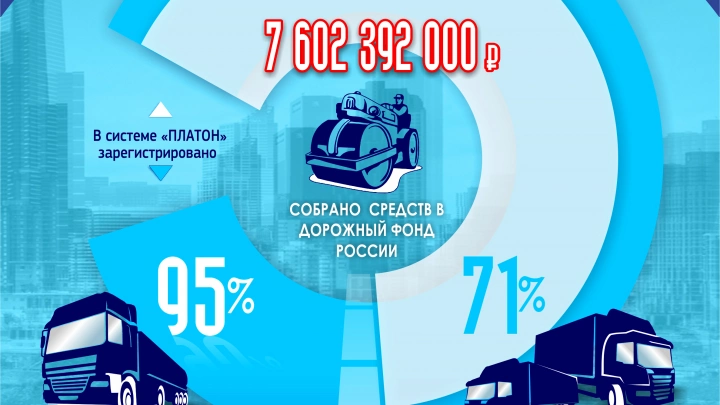 7 602 392 000 ₽

В системе «ПЛАТОН» зарегистрировано

СОБРАНО СРЕДСТВ В ДОРОЖНЫЙ ФОНД РОССИИ

95%

71%